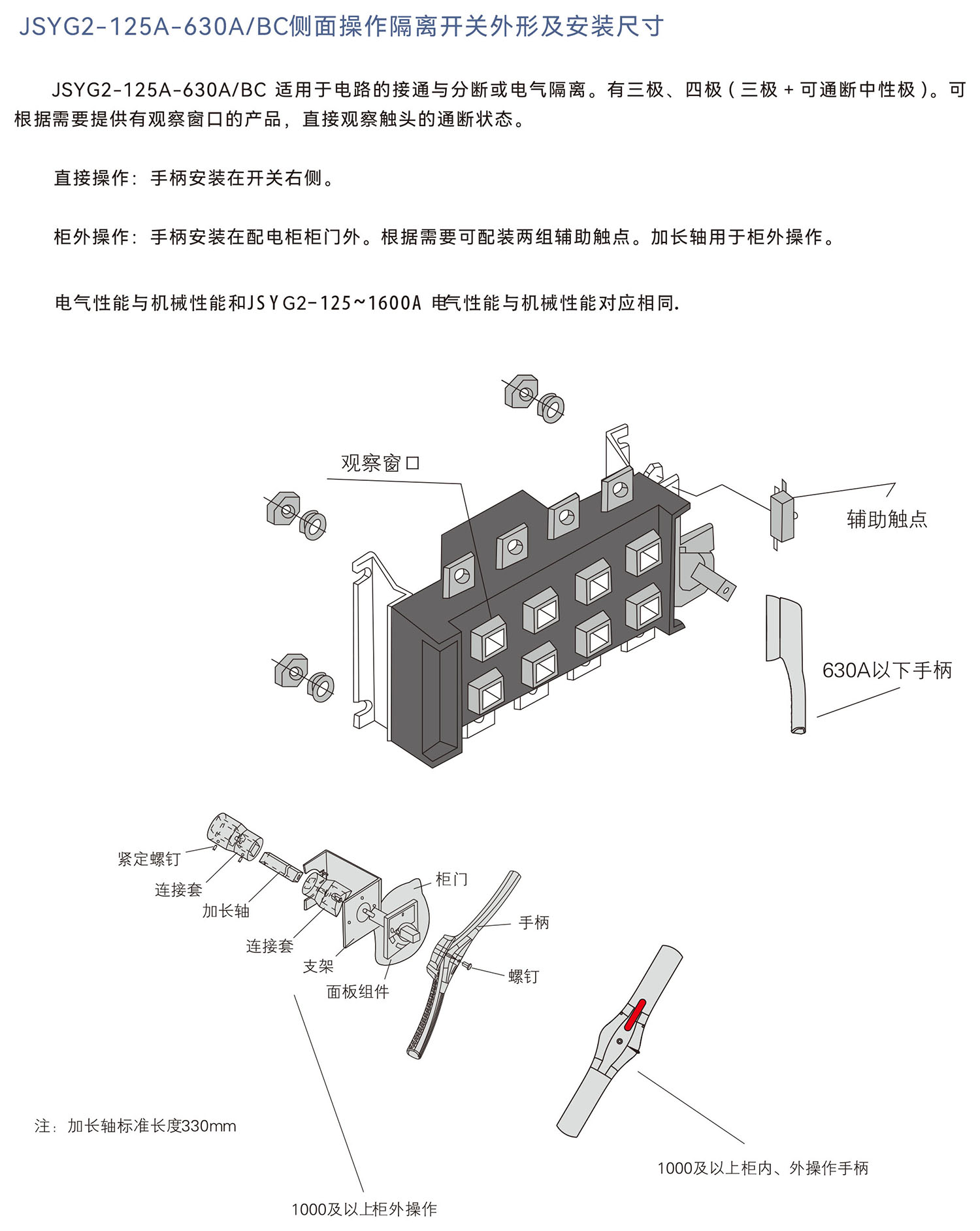 JSYG2-125A-630A/BC侧面操作隔离开关外形及安装尺寸

JSYG2-125A-630A/BC 适用于电路的接通与分断或电气隔离。有三极、四极（三极 + 可通断中性极）。可根据需要提供有观察窗口的产品，直接观察触头的通断状态。

直接操作：手柄安装在开关右侧。

柜外操作：手柄安装在配电柜柜门外。根据需要可配装两组辅助触点。加长轴用于柜外操作。

电气性能与机械性能和JSYG2-125~1600A 电气性能与机械性能对应相同.

观察窗口

辅助触点

630A以下手柄

紧定螺钉

连接套

加长轴

连接套

支架

面板组件

柜门

手柄

螺钉

注：加长轴标准长度330mm

1000及以上柜外操作

1000及以上柜内、外操作手柄