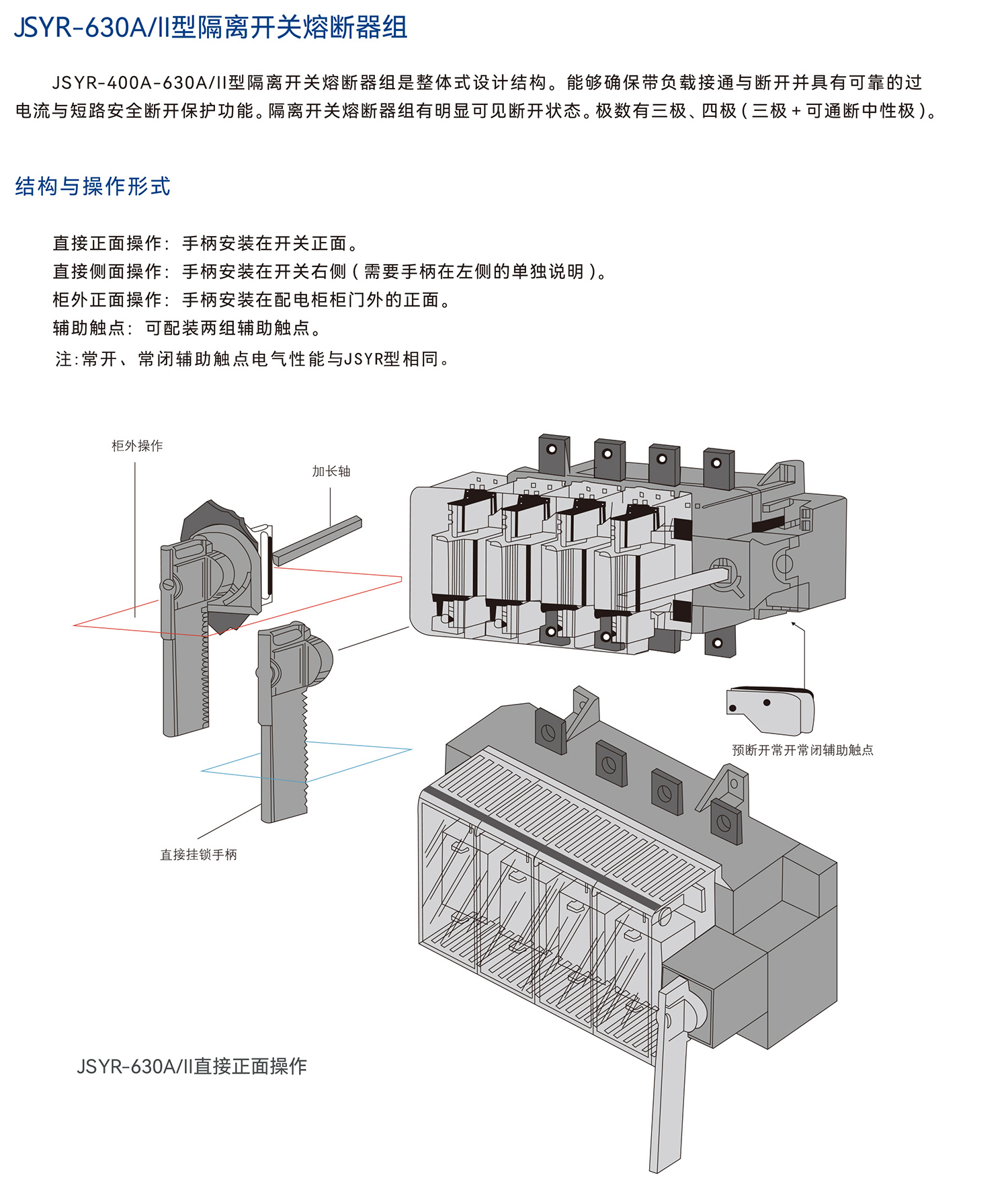 JSYR-630A/II型隔离开关熔断器组

JSYR-400A-630A/II型隔离开关熔断器组是整体式设计结构。能够确保带负载接通与断开并具有可靠的过电流与短路安全断开保护功能。隔离开关熔断器组有明显可见断开状态。极数有三极、四极（三极＋可通断中性极）。

结构与操作形式

直接正面操作：手柄安装在开关正面。
直接侧面操作：手柄安装在开关右侧（需要手柄在左侧的单独说明）。
柜外正面操作：手柄安装在配电柜柜门外的正面。
辅助触点：可配装两组辅助触点。
注:常开、常闭辅助触点电气性能与JSYR型相同。

柜外操作

加长轴

预断开常开常闭辅助触点

直接挂锁手柄

JSYR-630A/II直接正面操作